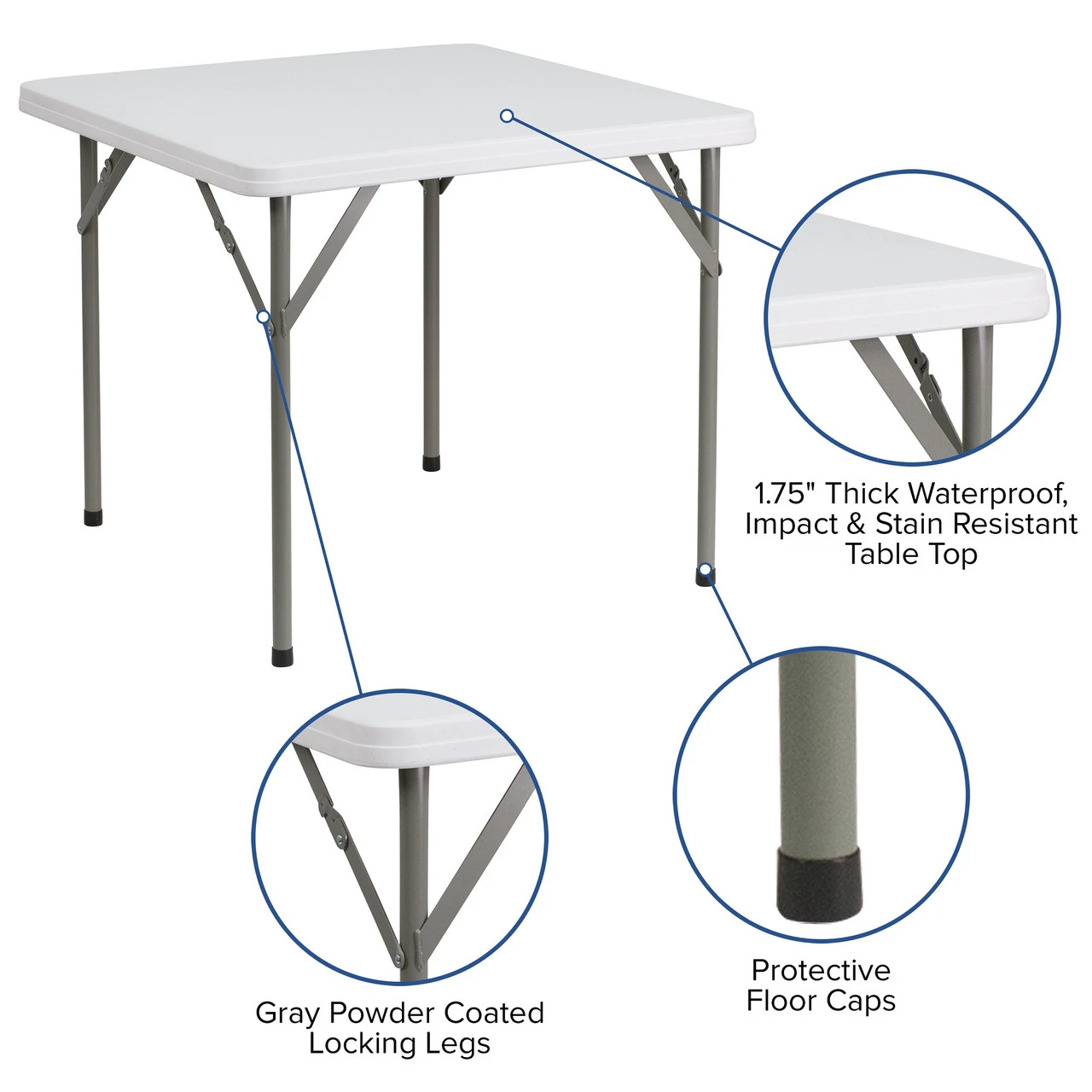 1.75" Thick Waterproof, Impact & Stain Resistant Table Top

Gray Powder Coated Locking Legs

Protective Floor Caps